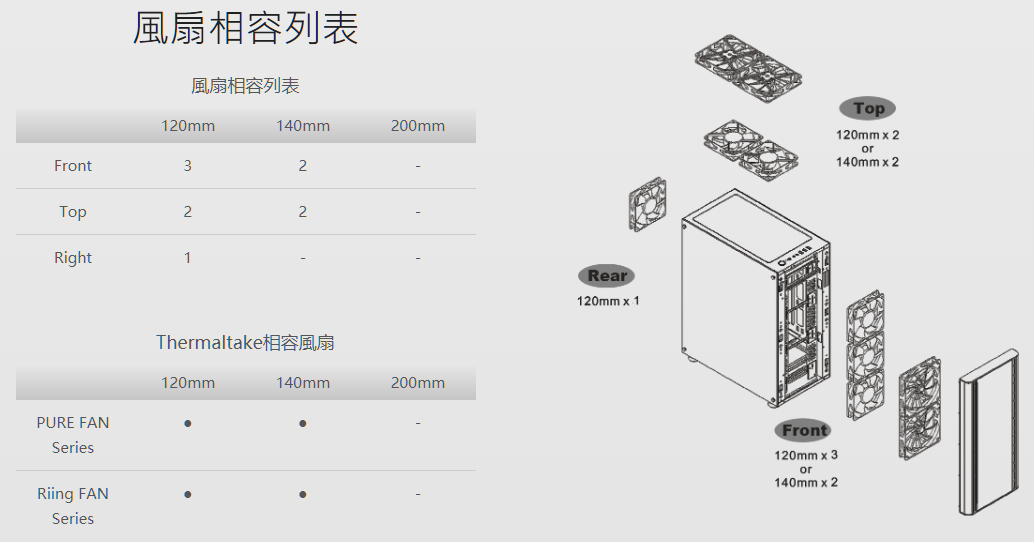 風扇相容列表

風扇相容列表

| | 120mm | 140mm | 200mm |
|---|---|---|---|
| Front | 3 | 2 | - |
| Top | 2 | 2 | - |
| Right | 1 | - | - |

Thermaltake相容風扇

| | 120mm | 140mm | 200mm |
|---|---|---|---|
| PURE FAN Series | ● | ● | - |
| Riing FAN Series | ● | ● | - |

Top
120mm x 2
or
140mm x 2

Rear
120mm x 1

Front
120mm x 3
or
140mm x 2