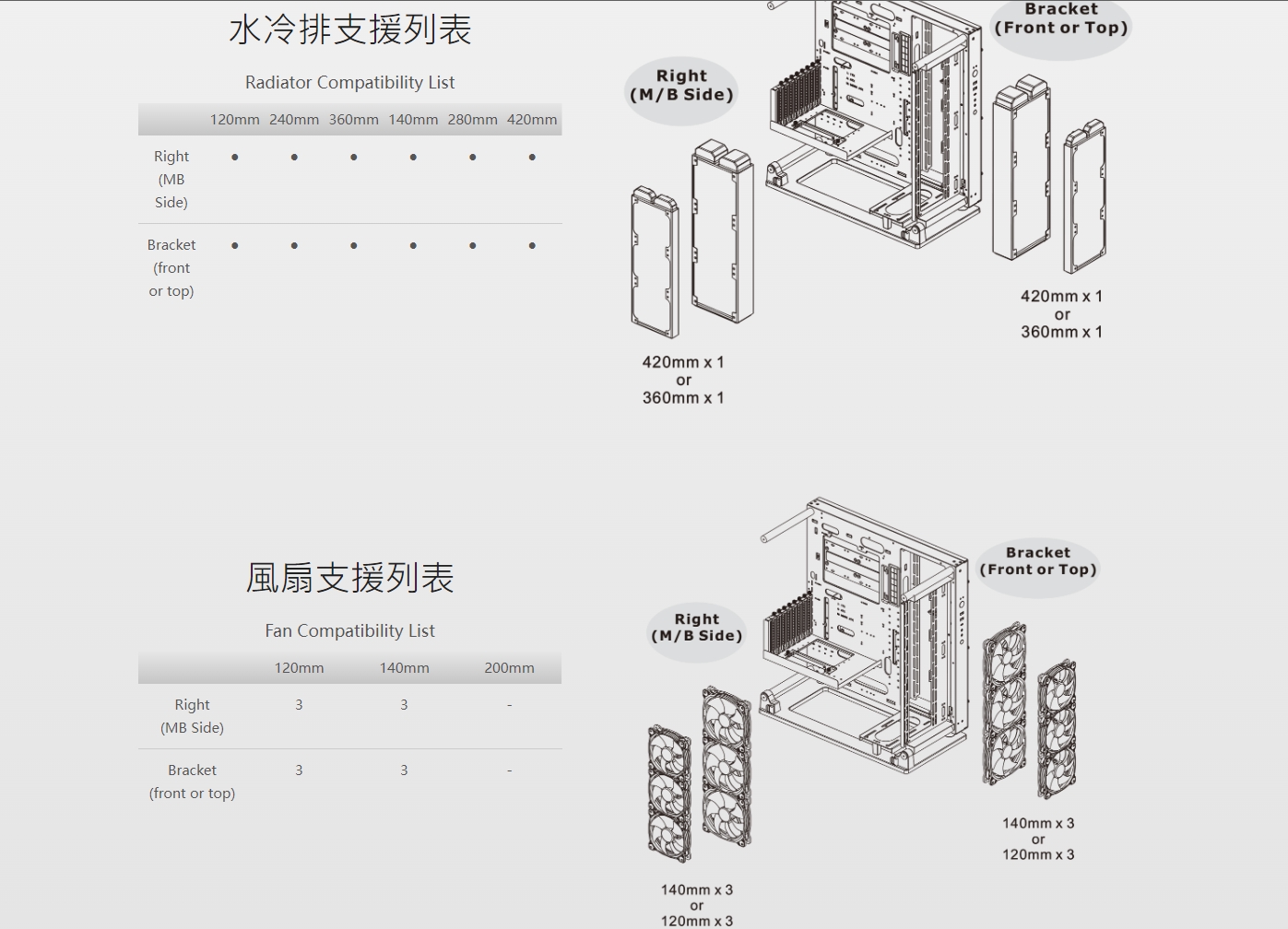 水冷排支援列表

Radiator Compatibility List

| | 120mm | 240mm | 360mm | 140mm | 280mm | 420mm |
|---|---|---|---|---|---|---|
| Right (MB Side) | ● | ● | ● | ● | ● | ● |
| Bracket (front or top) | ● | ● | ● | ● | ● | ● |

Right (M/B Side)

Bracket (Front or Top)

420mm x 1 or 360mm x 1

420mm x 1 or 360mm x 1

風扇支援列表

Fan Compatibility List

| | 120mm | 140mm | 200mm |
|---|---|---|---|
| Right (MB Side) | 3 | 3 | - |
| Bracket (front or top) | 3 | 3 | - |

Right (M/B Side)

Bracket (Front or Top)

140mm x 3 or 120mm x 3

140mm x 3 or 120mm x 3