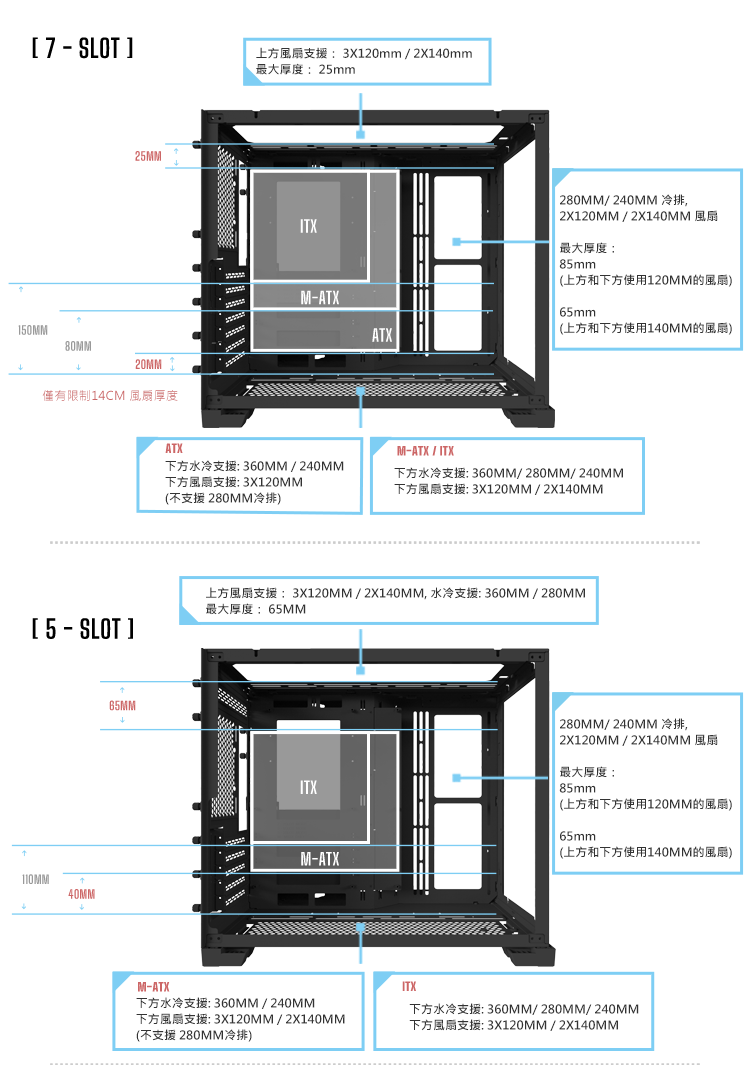 [ 7 - SLOT ]

上方風扇支援： 3X120mm / 2X140mm
最大厚度： 25mm

25MM

ITX

M-ATX

ATX

150MM

80MM

20MM

僅有限制14CM 風扇厚度

280MM/ 240MM 冷排,
2X120MM / 2X140MM 風扇

最大厚度：
85mm
(上方和下方使用120MM的風扇)

65mm
(上方和下方使用140MM的風扇)

ATX
下方水冷支援: 360MM / 240MM
下方風扇支援: 3X120MM
(不支援 280MM冷排)

M-ATX / ITX
下方水冷支援: 360MM/ 280MM/ 240MM
下方風扇支援: 3X120MM / 2X140MM

上方風扇支援： 3X120MM / 2X140MM, 水冷支援: 360MM / 280MM
最大厚度： 65MM

[ 5 - SLOT ]

65MM

ITX

M-ATX

110MM

40MM

280MM/ 240MM 冷排,
2X120MM / 2X140MM 風扇

最大厚度：
85mm
(上方和下方使用120MM的風扇)

65mm
(上方和下方使用140MM的風扇)

M-ATX
下方水冷支援: 360MM / 240MM
下方風扇支援: 3X120MM / 2X140MM
(不支援 280MM冷排)

ITX
下方水冷支援: 360MM/ 280MM/ 240MM
下方風扇支援: 3X120MM / 2X140MM