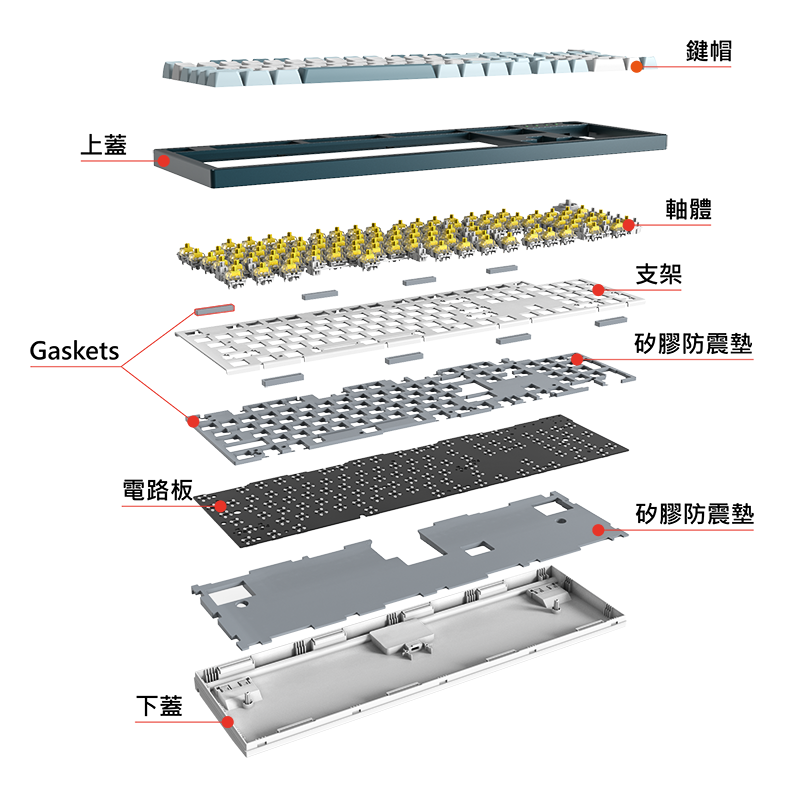 鍵帽

上蓋

軸體

支架

Gaskets

矽膠防震墊

電路板

矽膠防震墊

下蓋