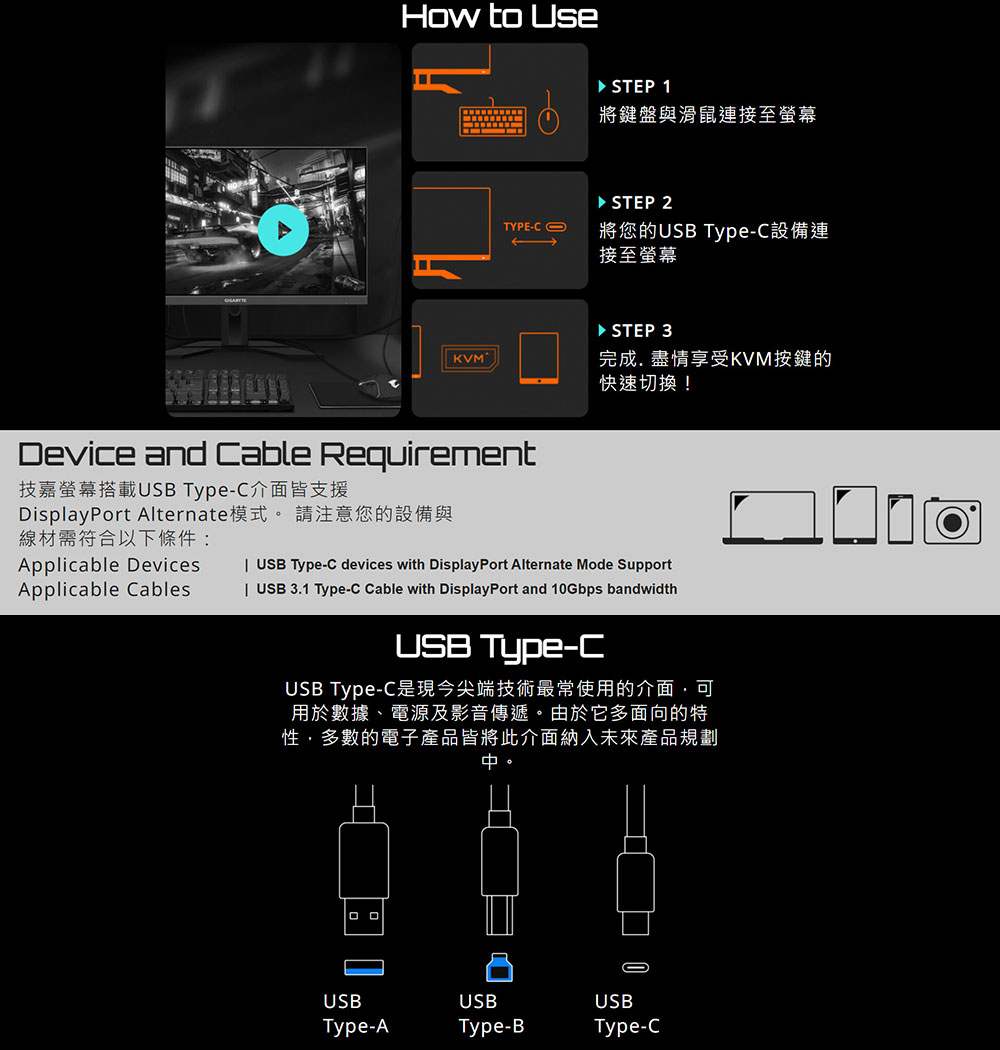 How to Use

GIGABYTE

STEP 1
將鍵盤與滑鼠連接至螢幕

TYPE-C

STEP 2
將您的USB Type-C設備連接至螢幕

KVM

STEP 3
完成. 盡情享受KVM按鍵的快速切換！

Device and Cable Requirement

技嘉螢幕搭載USB Type-C介面皆支援DisplayPort Alternate模式。 請注意您的設備與線材需符合以下條件：

Applicable Devices | USB Type-C devices with DisplayPort Alternate Mode Support
Applicable Cables | USB 3.1 Type-C Cable with DisplayPort and 10Gbps bandwidth

USB Type-C

USB Type-C是現今尖端技術最常使用的介面，可用於數據、電源及影音傳遞。由於它多面向的特性，多數的電子產品皆將此介面納入未來產品規劃中。

USB Type-A

USB Type-B

USB Type-C