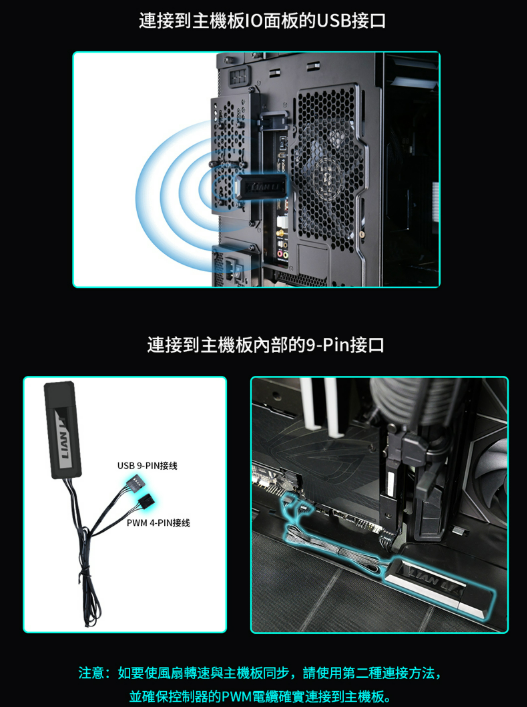 連接到主機板IO面板的USB接口

LIAN LI

連接到主機板內部的9-Pin接口

LIAN LI

USB 9-PIN接线

PWM 4-PIN接线

LIAN LI

注意：如要使風扇轉速與主機板同步，請使用第二種連接方法，並確保控制器的PWM電纜確實連接到主機板。